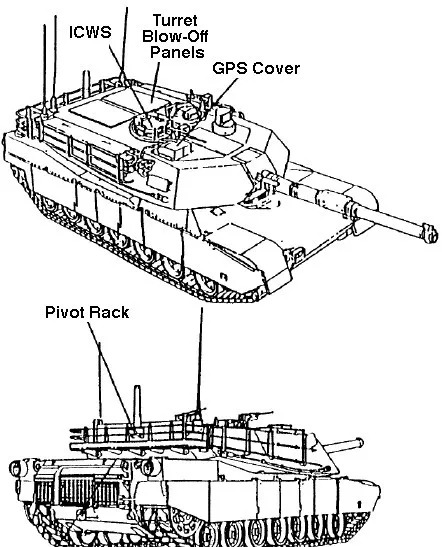 ICWS

Turret Blow-Off Panels

GPS Cover

Pivot Rack